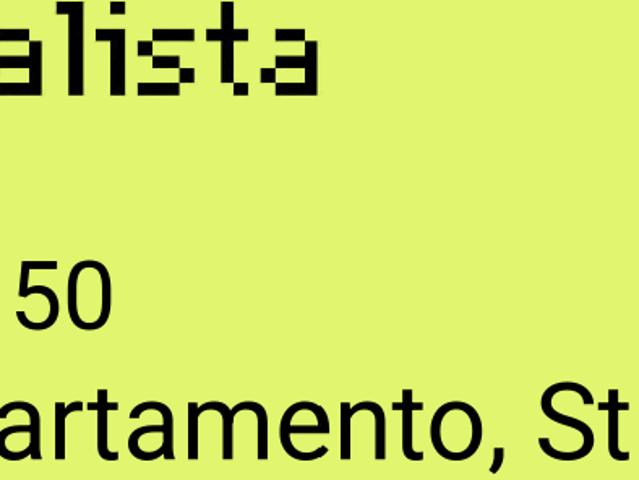 alista

50

artamento, St